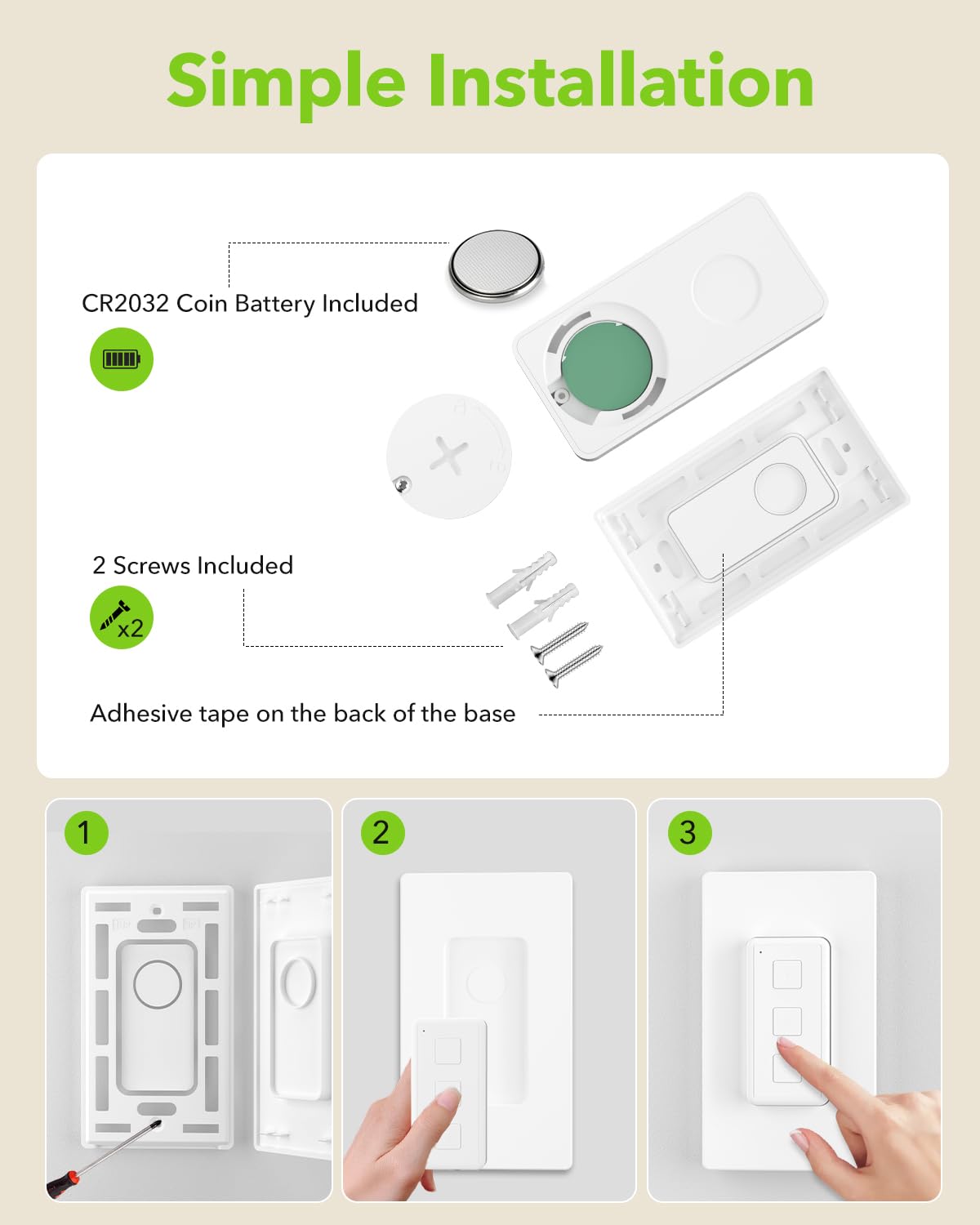 Simple Installation

CR2032 Coin Battery Included

2 Screws Included

x2

Adhesive tape on the back of the base

1

2

3