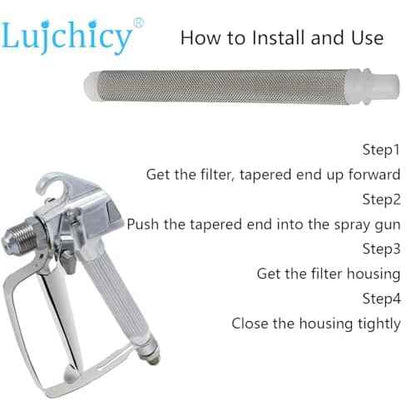 Lujchicy®

How to Install and Use

Step1

Get the filter, tapered end up forward

Step2

Push the tapered end into the spray gun

Step3

Get the filter housing

Step4

Close the housing tightly