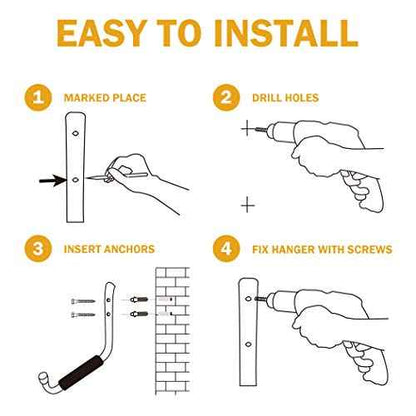 EASY TO INSTALL

1 MARKED PLACE

2 DRILL HOLES

3 INSERT ANCHORS

4 FIX HANGER WITH SCREWS