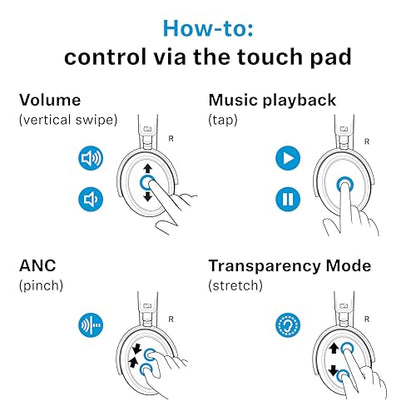 How-to:
control via the touch pad

Volume
(vertical swipe)

R

Music playback
(tap)

R

ANC
(pinch)

R

Transparency Mode
(stretch)

R