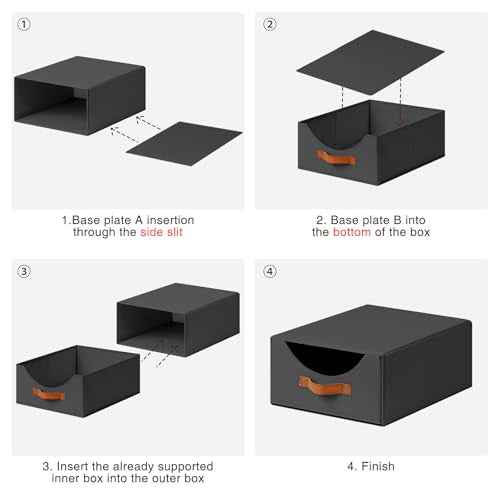 ①

1.Base plate A insertion through the side slit

②

2. Base plate B into the bottom of the box

③

3. Insert the already supported inner box into the outer box

④

4. Finish