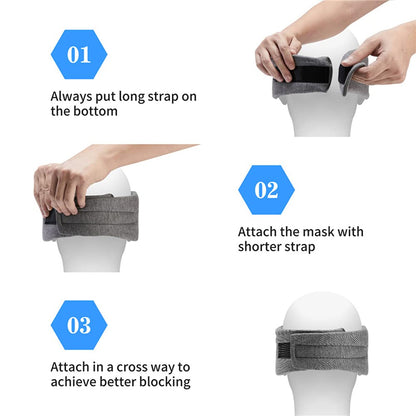 01

Always put long strap on the bottom

02

Attach the mask with shorter strap

03

Attach in a cross way to achieve better blocking