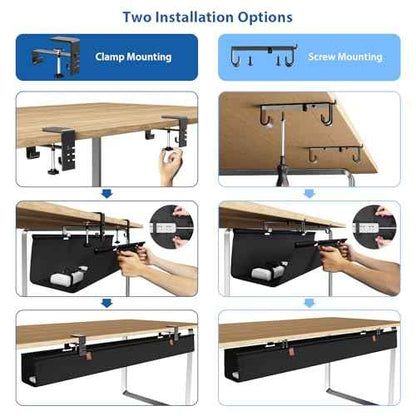 Two Installation Options

Clamp Mounting

Screw Mounting