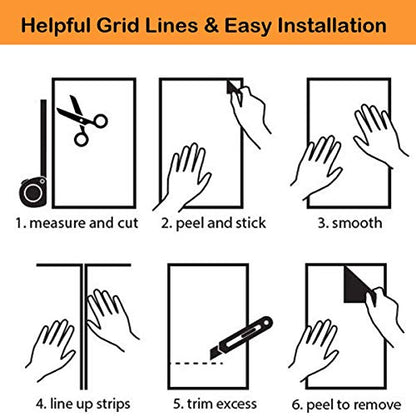 Helpful Grid Lines & Easy Installation

1. measure and cut

2. peel and stick

3. smooth

4. line up strips

5. trim excess

6. peel to remove