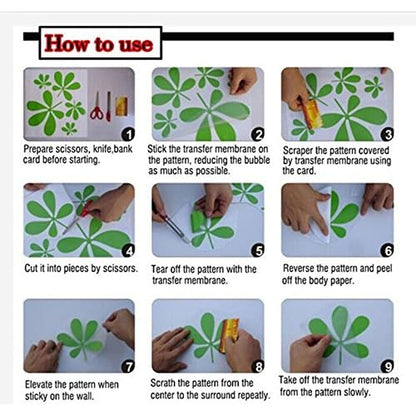 How to use

1
Prepare scissors, knife,bank card before starting.

2
Stick the transfer membrane on the pattern, reducing the bubble as much as possible.

3
Scraper the pattern covered by transfer membrane using the card.

4
Cut it into pieces by scissors.

5
Tear off the pattern with the transfer membrane.

6
Reverse the pattern and peel off the body paper.

7
Elevate the pattern when sticky on the wall.

8
Scrath the pattern from the center to the surround repeatly.

9
Take off the transfer membrane from the pattern slowly.