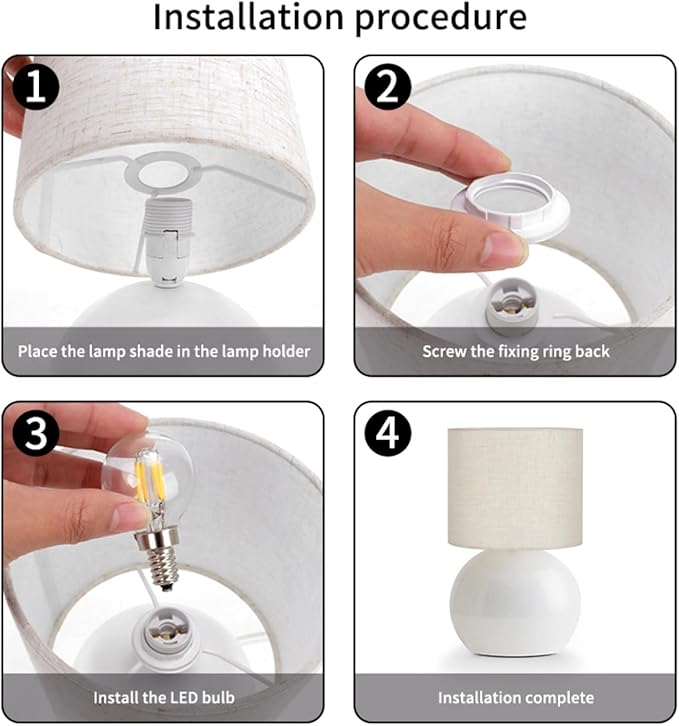 Installation procedure

1

Place the lamp shade in the lamp holder

2

Screw the fixing ring back

3

Install the LED bulb

4

Installation complete