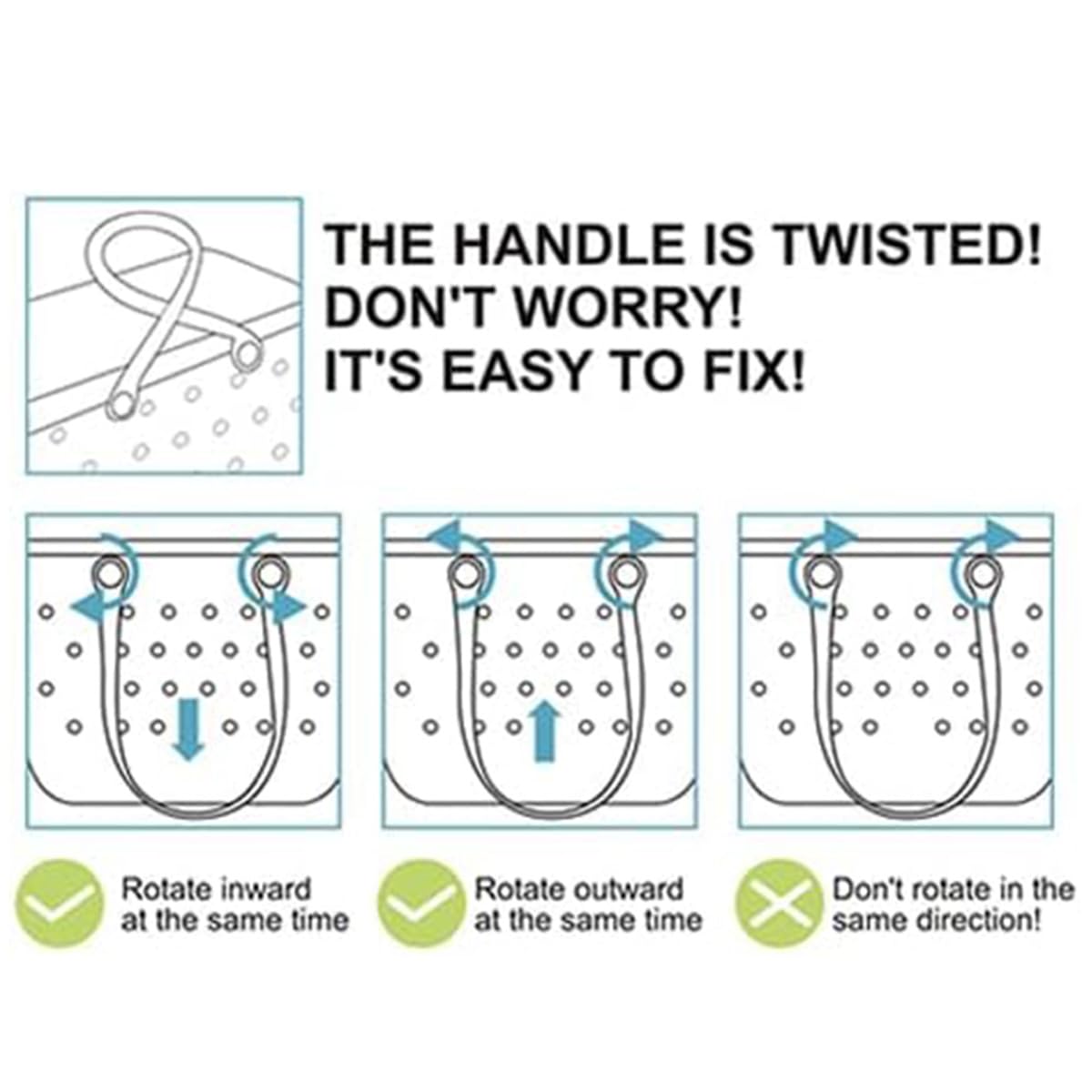 THE HANDLE IS TWISTED!
DON'T WORRY!
IT'S EASY TO FIX!

Rotate inward at the same time

Rotate outward at the same time

Don't rotate in the same direction!