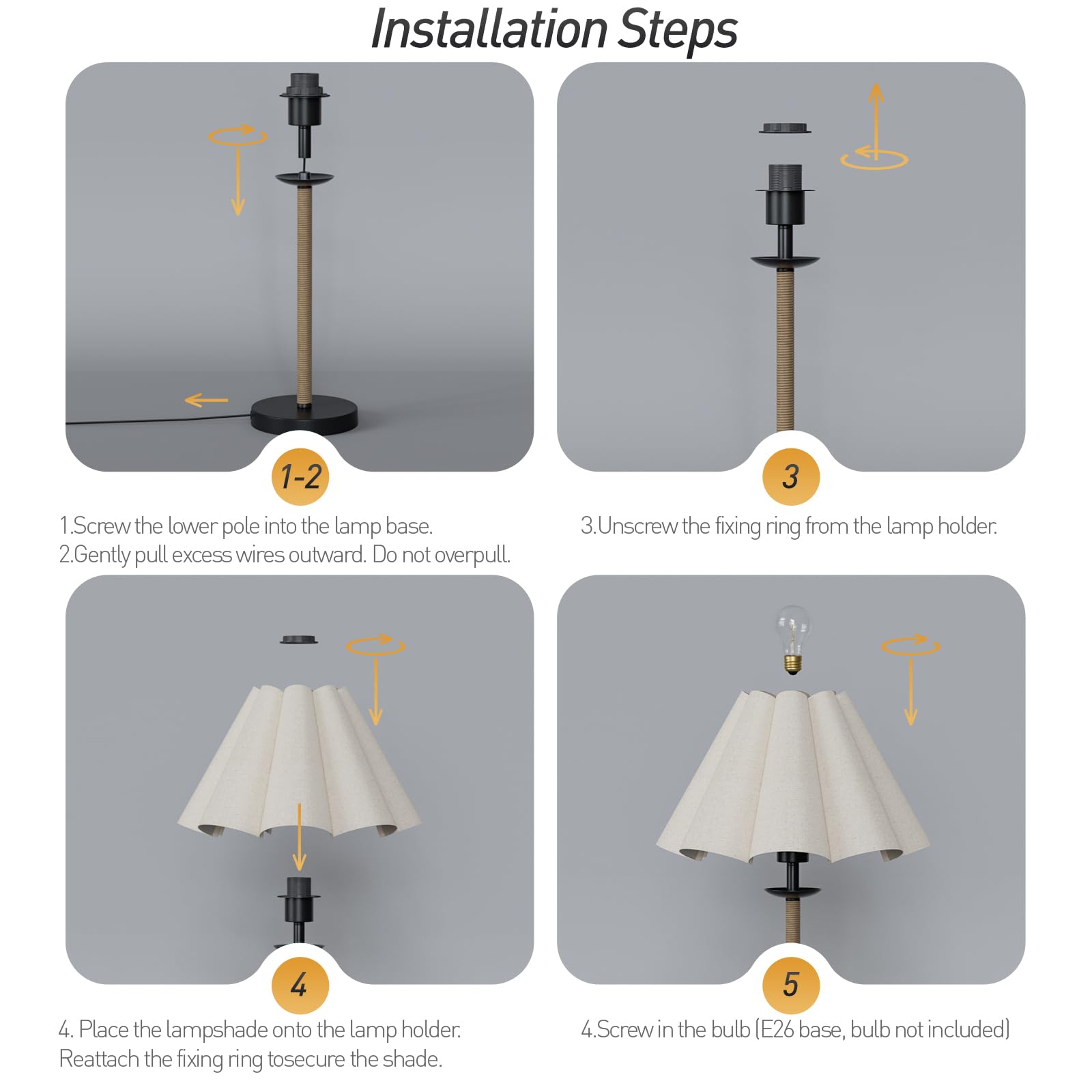 Installation Steps

1-2

1.Screw the lower pole into the lamp base.
2.Gently pull excess wires outward. Do not overpull.

3

3.Unscrew the fixing ring from the lamp holder.

4

4. Place the lampshade onto the lamp holder. Reattach the fixing ring tosecure the shade.

5

4.Screw in the bulb (E26 base, bulb not included)