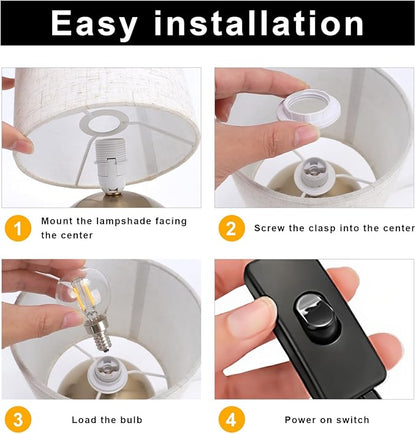 Easy installation

1 Mount the lampshade facing the center

2 Screw the clasp into the center

3 Load the bulb

4 Power on switch