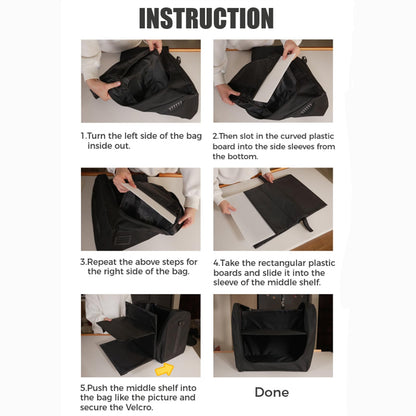 INSTRUCTION

1.Turn the left side of the bag inside out.

2.Then slot in the curved plastic board into the side sleeves from the bottom.

3.Repeat the above steps for the right side of the bag.

4.Take the rectangular plastic boards and slide it into the sleeve of the middle shelf.

5.Push the middle shelf into the bag like the picture and secure the Velcro.

Done