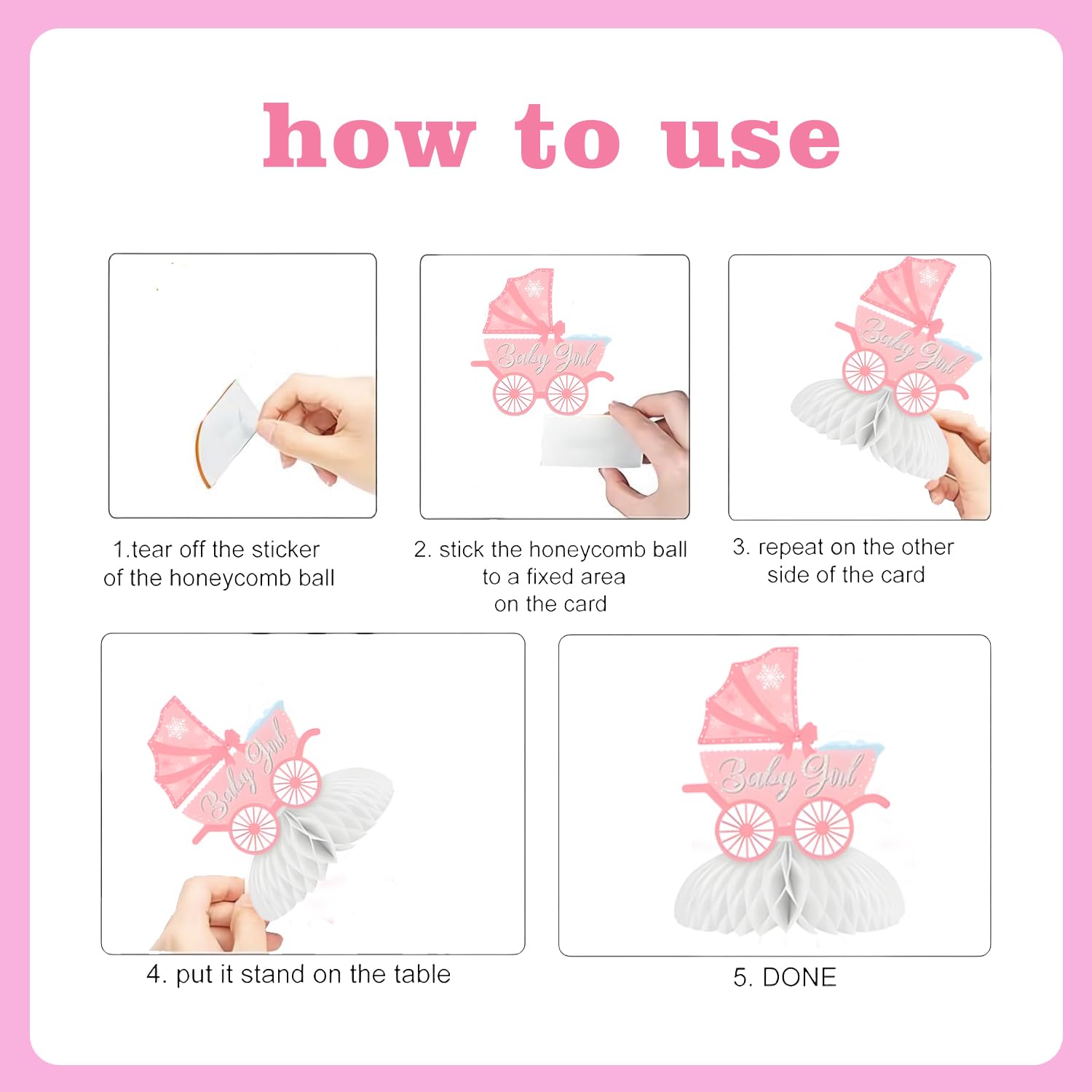 how to use

Baby Girl

Baby Girl

1.tear off the sticker of the honeycomb ball

2. stick the honeycomb ball to a fixed area on the card

3. repeat on the other side of the card

Baby Girl

Baby Girl

4. put it stand on the table

5. DONE