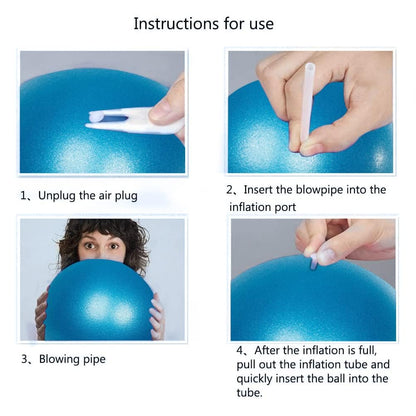 Instructions for use

1、Unplug the air plug

2、Insert the blowpipe into the inflation port

3、Blowing pipe

4、After the inflation is full, pull out the inflation tube and quickly insert the ball into the tube.