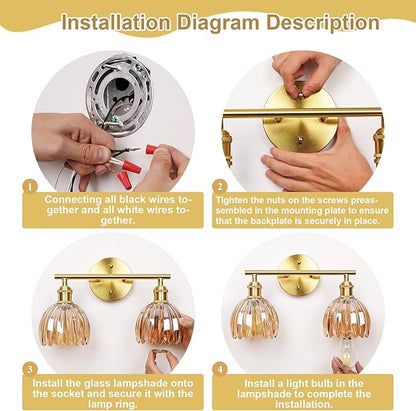 Installation Diagram Description

1

Connecting all black wires together and all white wires together.

2

Tighten the nuts on the screws preassembled in the mounting plate to ensure that the backplate is securely in place.

3

Install the glass lampshade onto the socket and secure it with the lamp ring.

4

Install a light bulb in the lampshade to complete the installation.