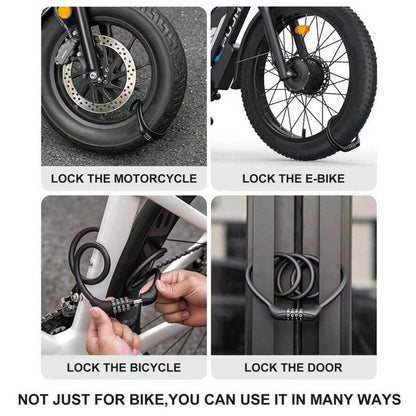 LOCK THE MOTORCYCLE

LOCK THE E-BIKE

LOCK THE BICYCLE

LOCK THE DOOR

NOT JUST FOR BIKE,YOU CAN USE IT IN MANY WAYS