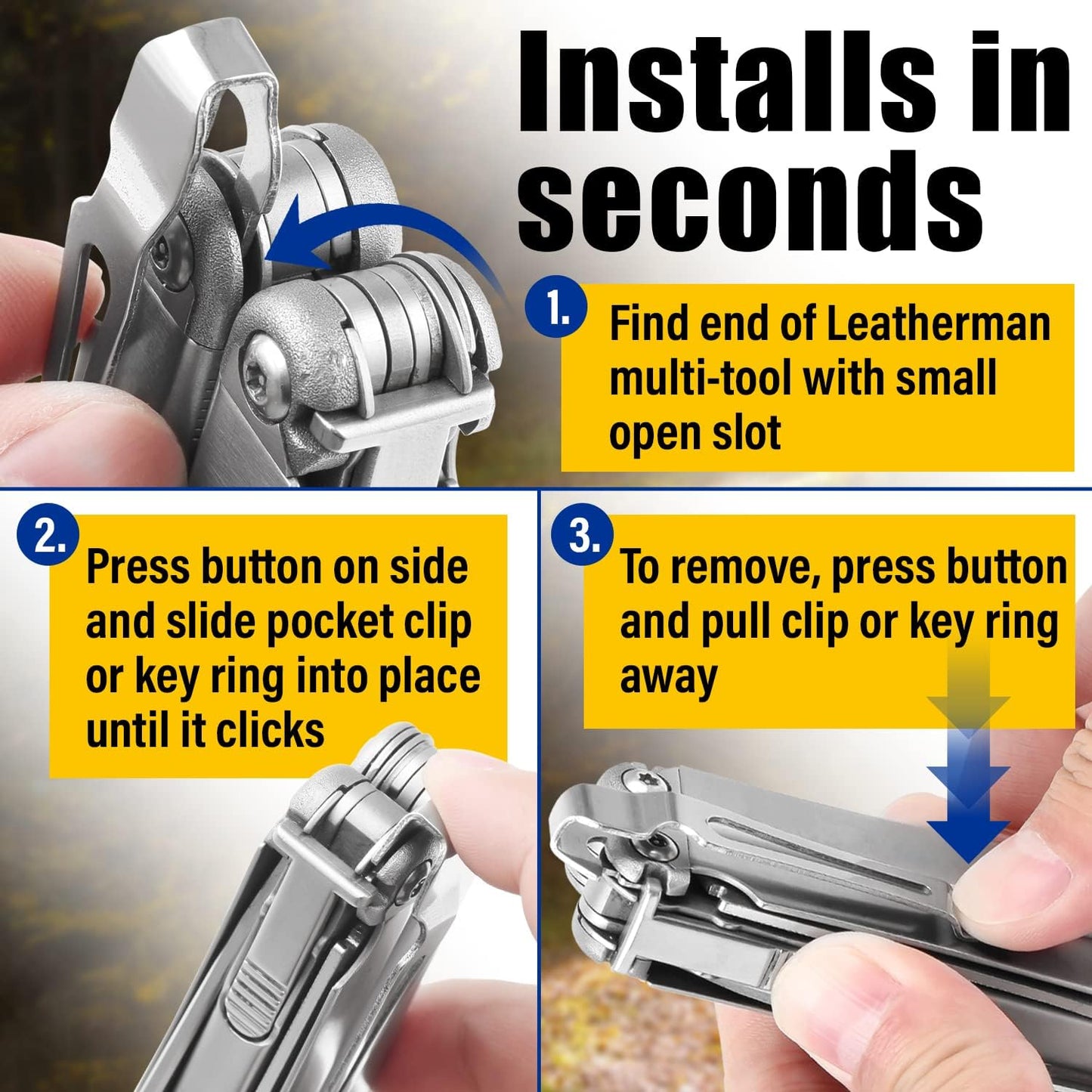 Installs in seconds

1. Find end of Leatherman multi-tool with small open slot

2. Press button on side and slide pocket clip or key ring into place until it clicks

3. To remove, press button and pull clip or key ring away