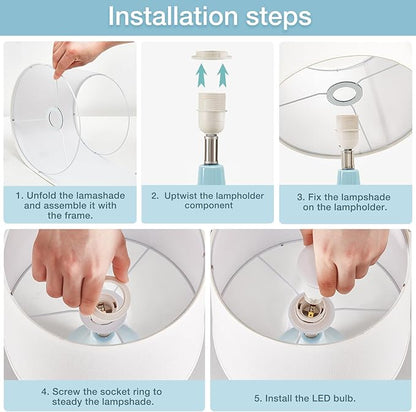 Installation steps

1. Unfold the lamashade and assemble it with the frame.

2. Uptwist the lampholder component

3. Fix the lampshade on the lampholder.

4. Screw the socket ring to steady the lampshade.

5. Install the LED bulb.