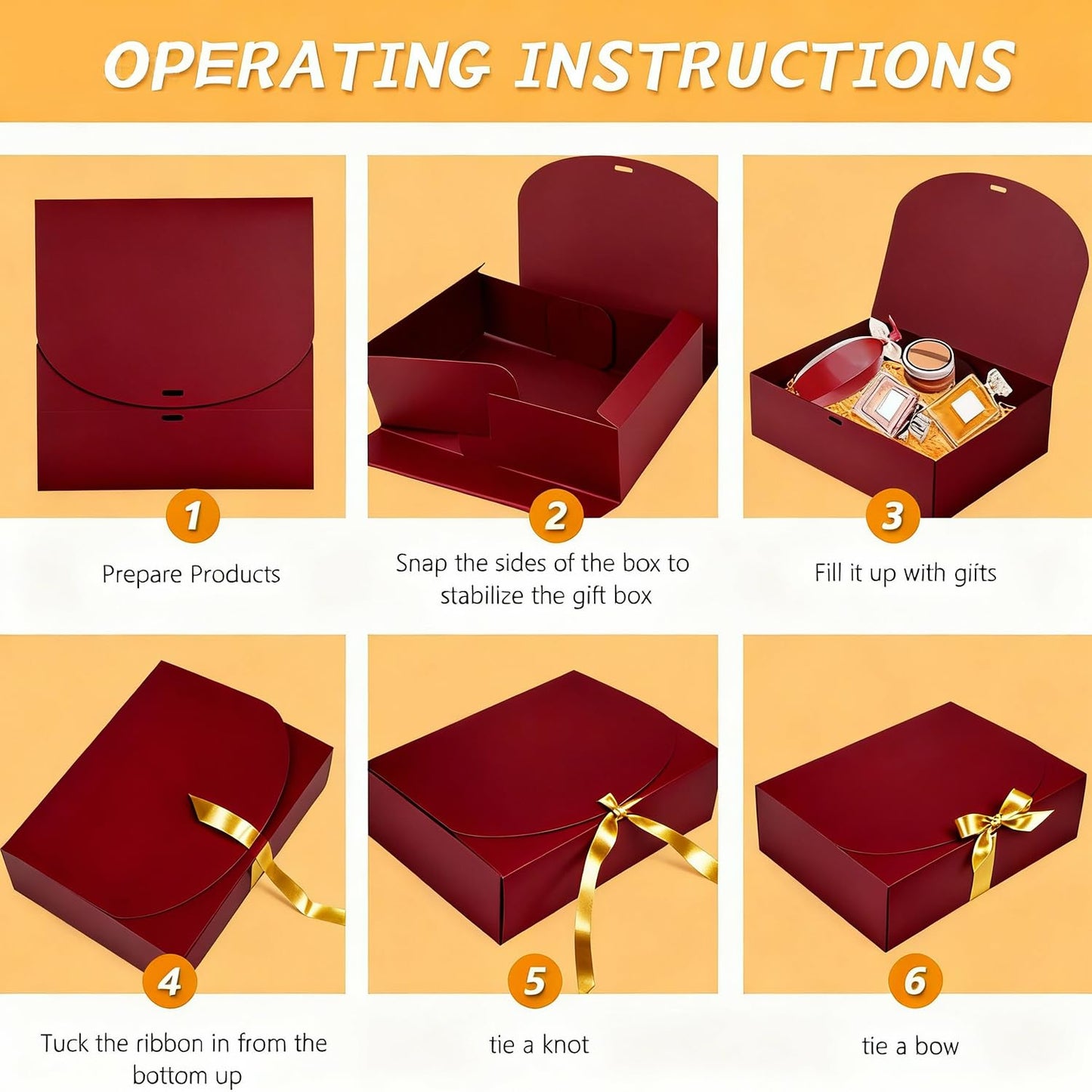 OPERATING INSTRUCTIONS

1

Prepare Products

2

Snap the sides of the box to stabilize the gift box

3

Fill it up with gifts

4

Tuck the ribbon in from the bottom up

5

tie a knot

6

tie a bow