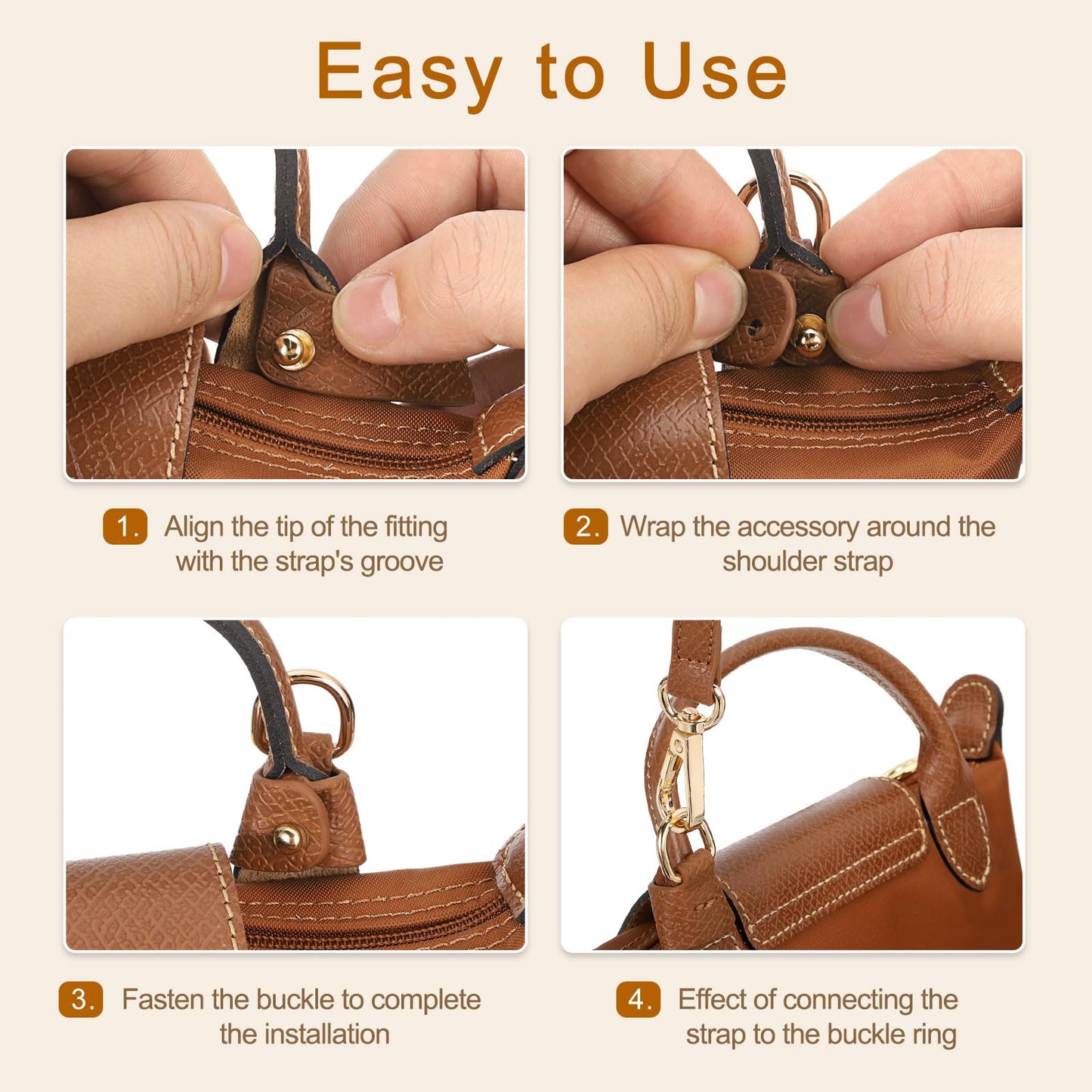 Easy to Use

1. Align the tip of the fitting with the strap's groove

2. Wrap the accessory around the shoulder strap

3. Fasten the buckle to complete the installation

4. Effect of connecting the strap to the buckle ring