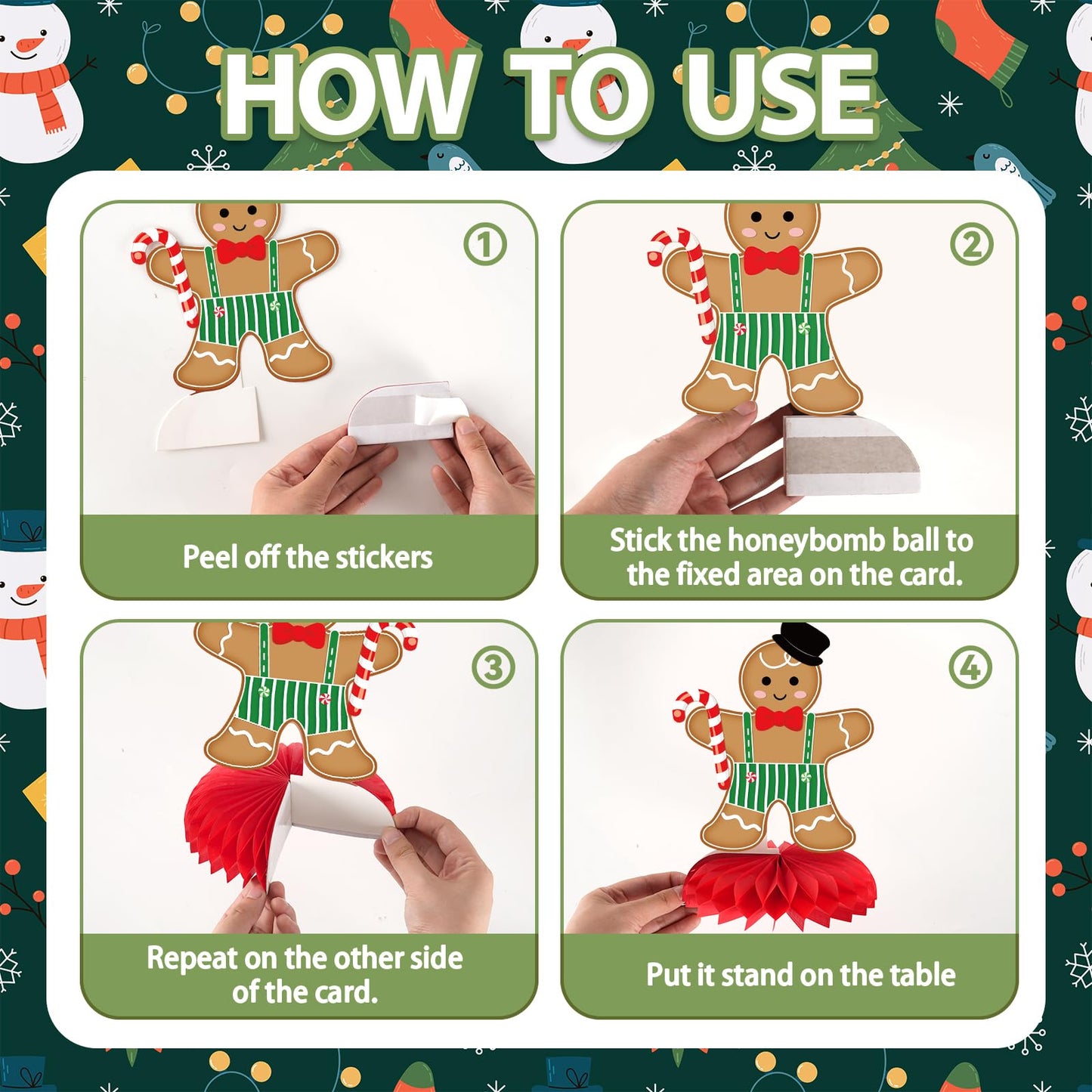 HOW TO USE

①

Peel off the stickers

②

Stick the honeybomb ball to the fixed area on the card.

③

Repeat on the other side of the card.

④

Put it stand on the table