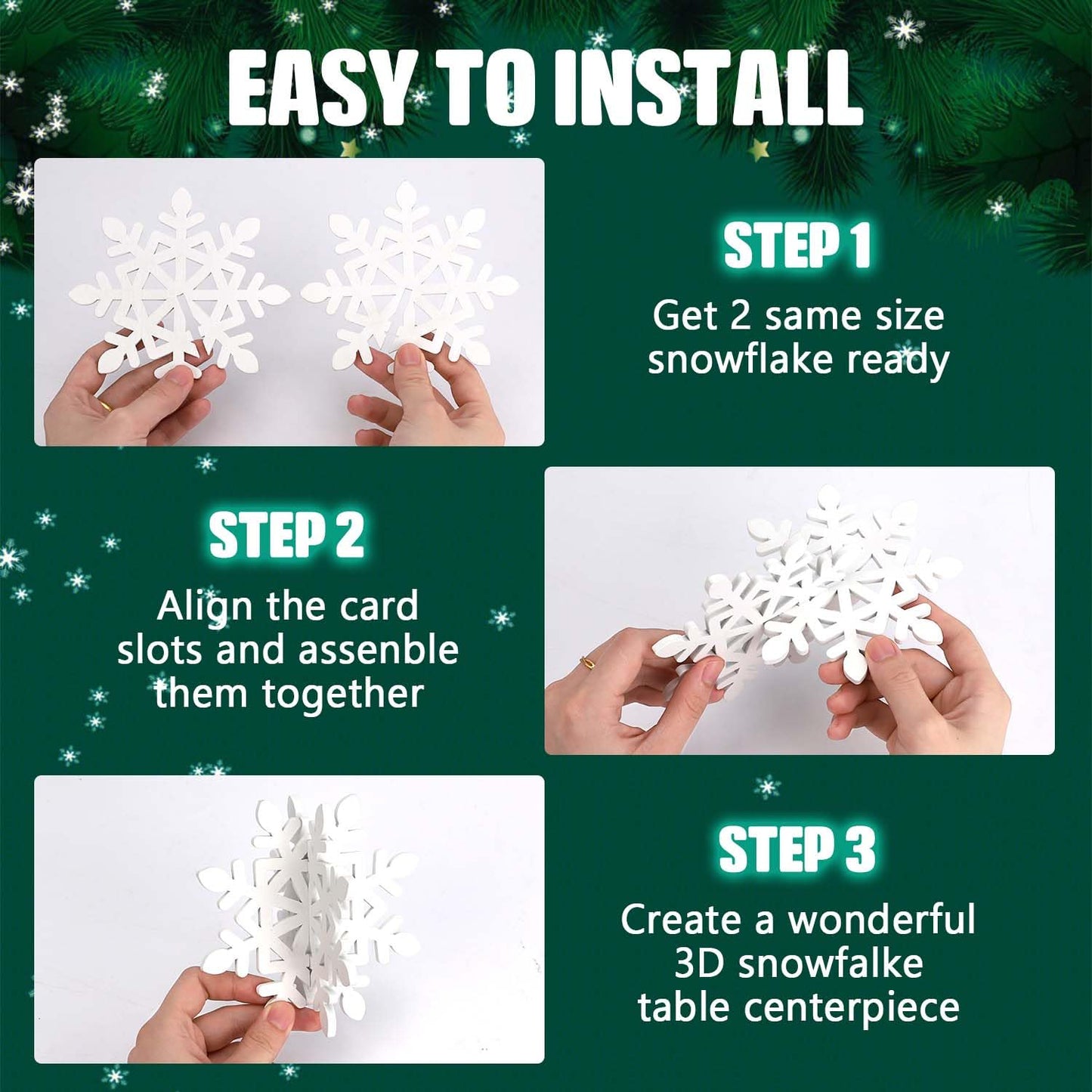 EASY TO INSTALL

STEP 1

Get 2 same size snowflake ready

STEP 2

Align the card slots and assenble them together

STEP 3

Create a wonderful 3D snowfalke table centerpiece