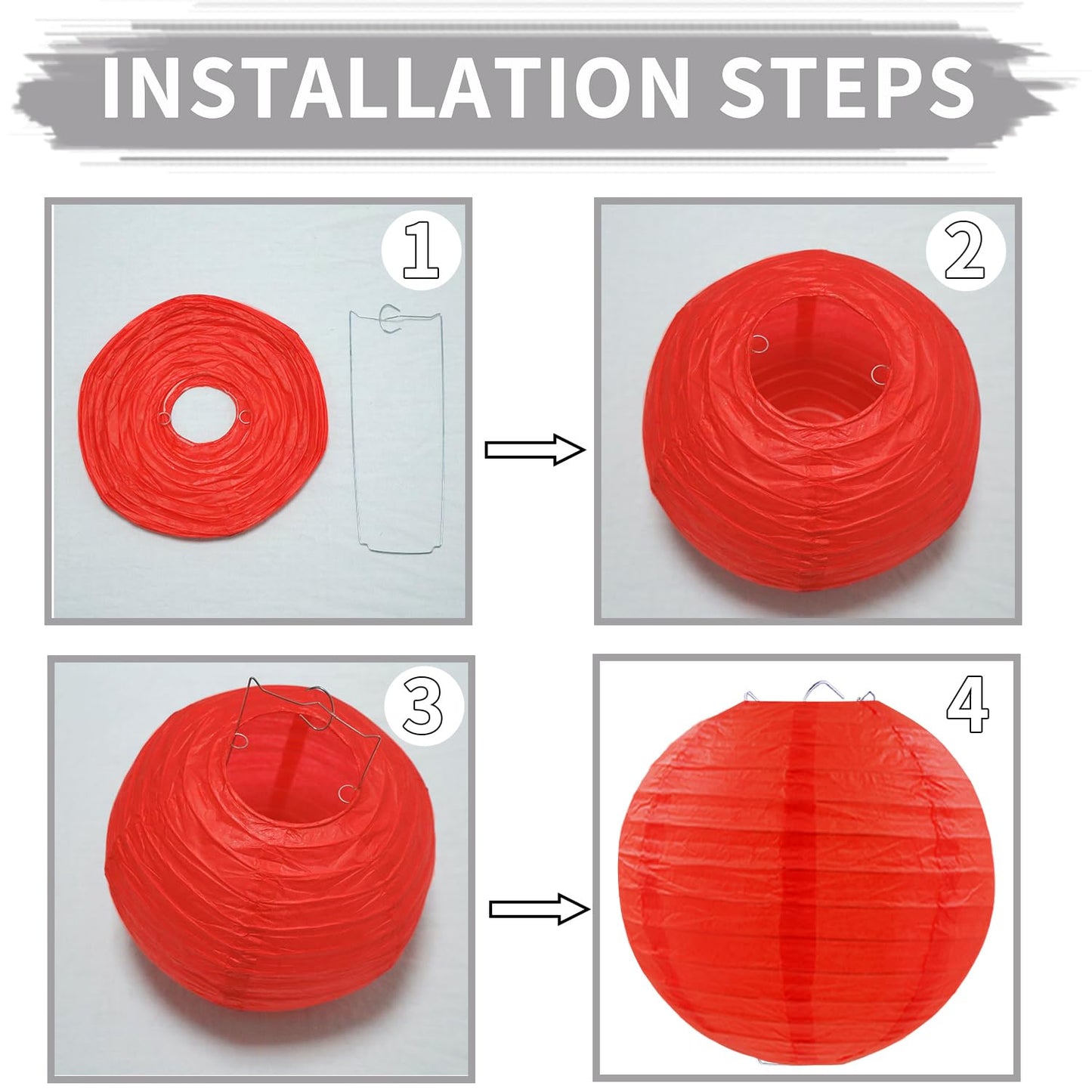 INSTALLATION STEPS

1

2

3

4