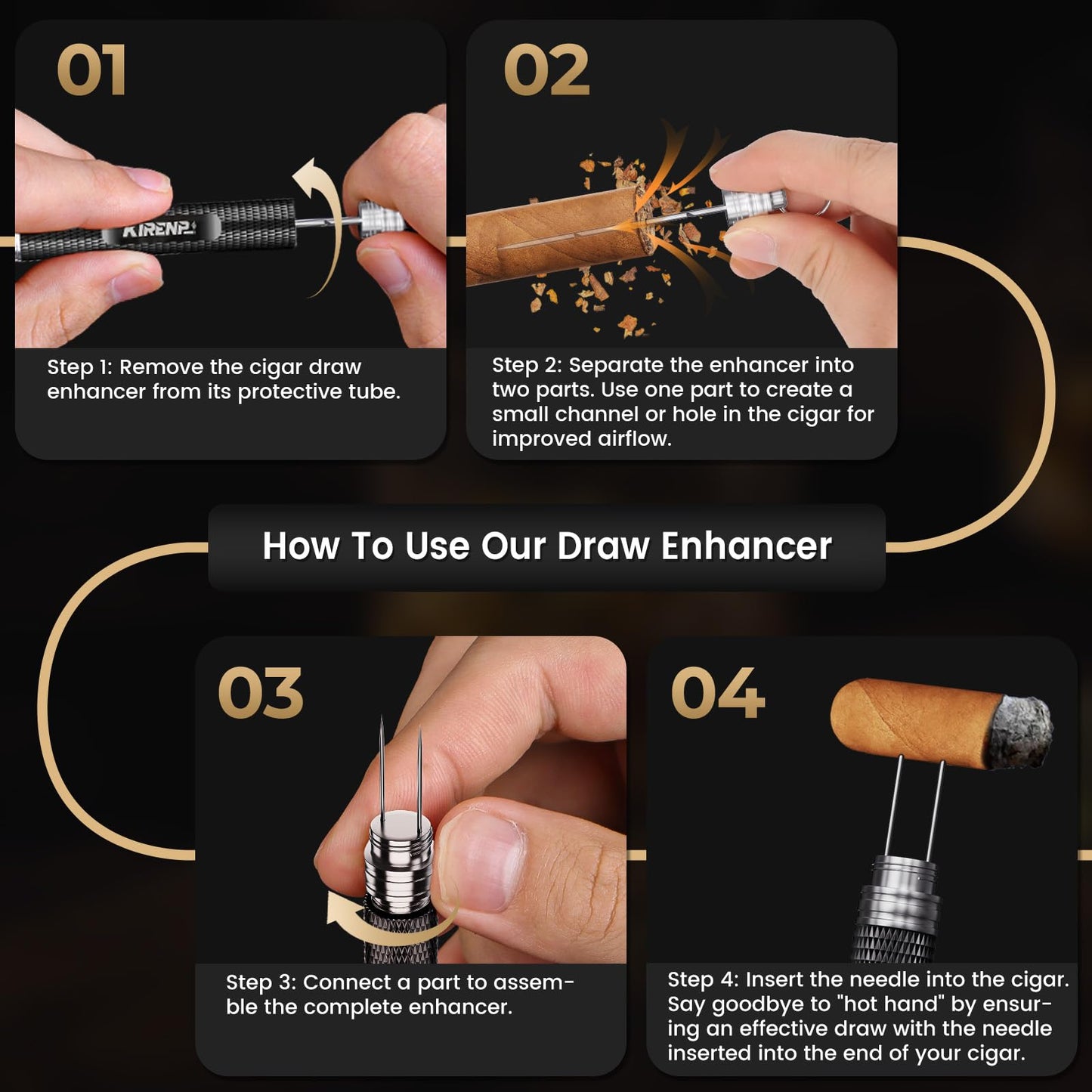 01

KIRENP

Step 1: Remove the cigar draw enhancer from its protective tube.

02

Step 2: Separate the enhancer into two parts. Use one part to create a small channel or hole in the cigar for improved airflow.

How To Use Our Draw Enhancer

03

Step 3: Connect a part to assemble the complete enhancer.

04

Step 4: Insert the needle into the cigar. Say goodbye to "hot hand" by ensuring an effective draw with the needle inserted into the end of your cigar.