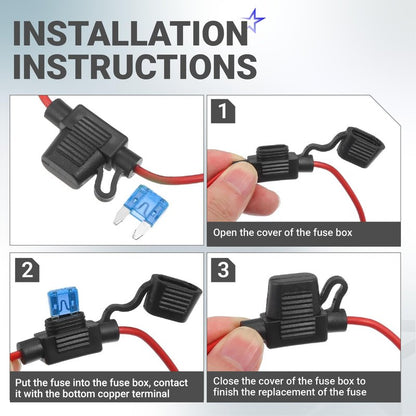 INSTALLATION INSTRUCTIONS

1

Open the cover of the fuse box

2

Put the fuse into the fuse box, contact it with the bottom copper terminal

3

Close the cover of the fuse box to finish the replacement of the fuse