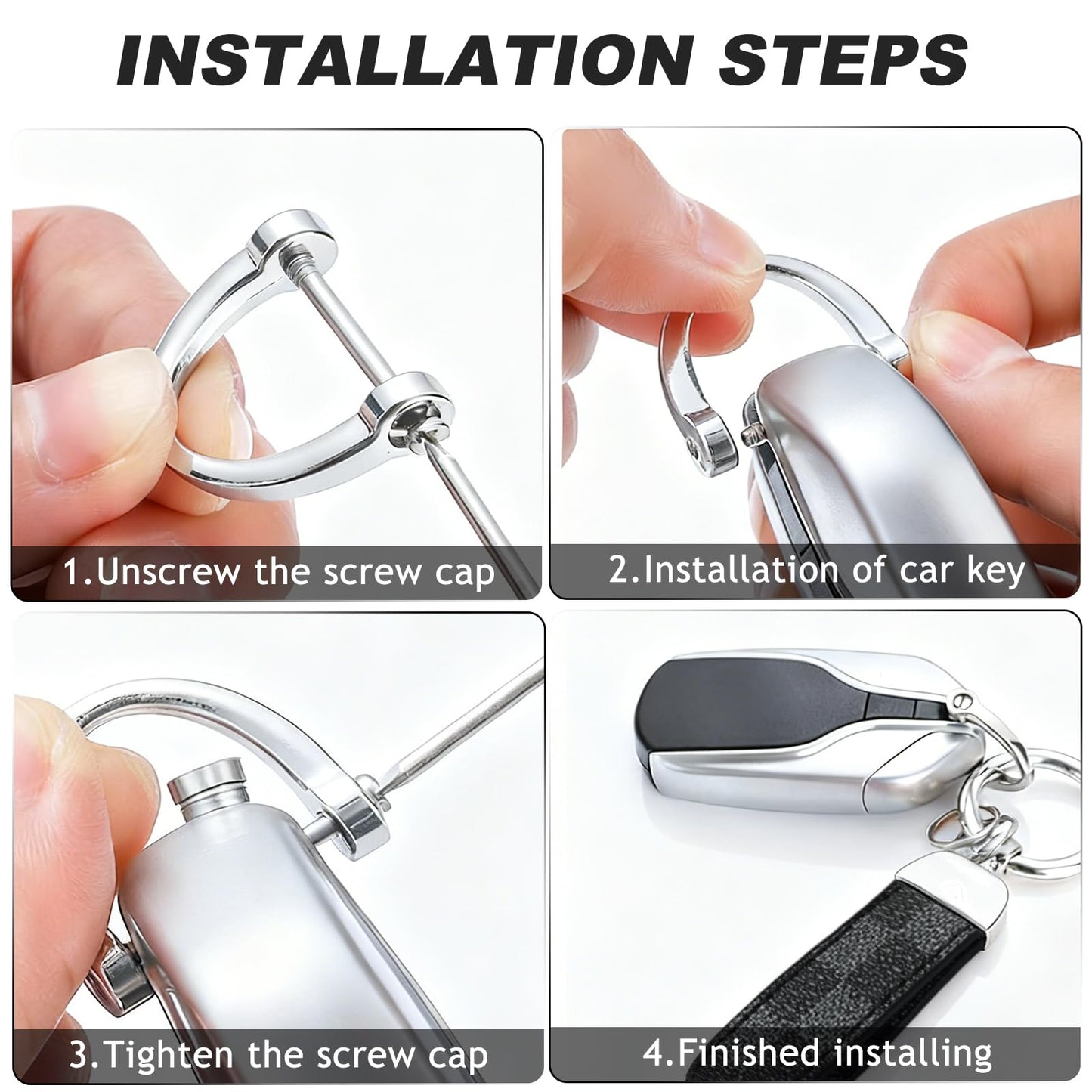 INSTALLATION STEPS

1.Unscrew the screw cap

2.Installation of car key

3.Tighten the screw cap

4.Finished installing