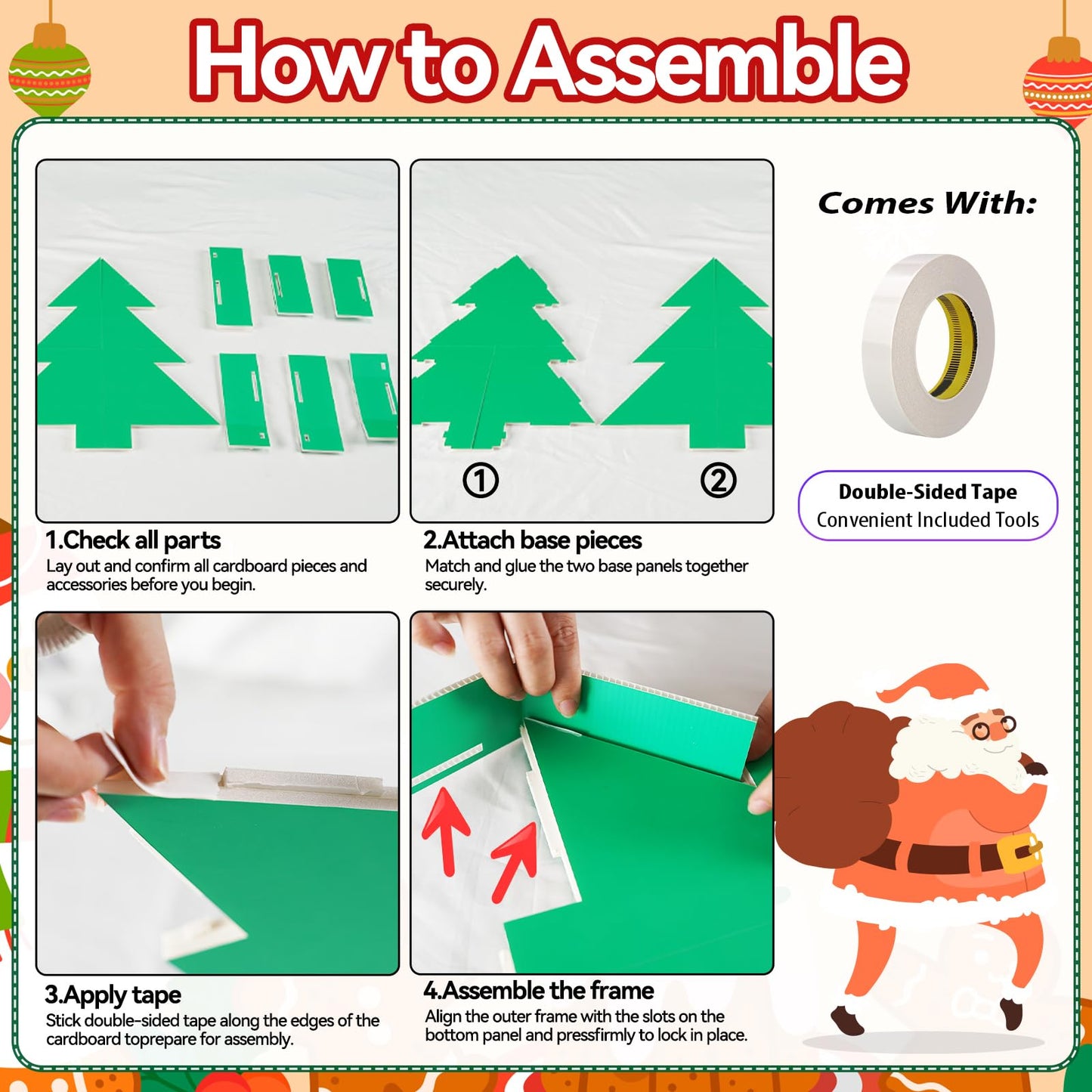 How to Assemble

①

②

1.Check all parts
Lay out and confirm all cardboard pieces and accessories before you begin.

2.Attach base pieces
Match and glue the two base panels together securely.

Comes With:

Double-Sided Tape
Convenient Included Tools

3.Apply tape
Stick double-sided tape along the edges of the cardboard toprepare for assembly.

4.Assemble the frame
Align the outer frame with the slots on the bottom panel and pressfirmly to lock in place.