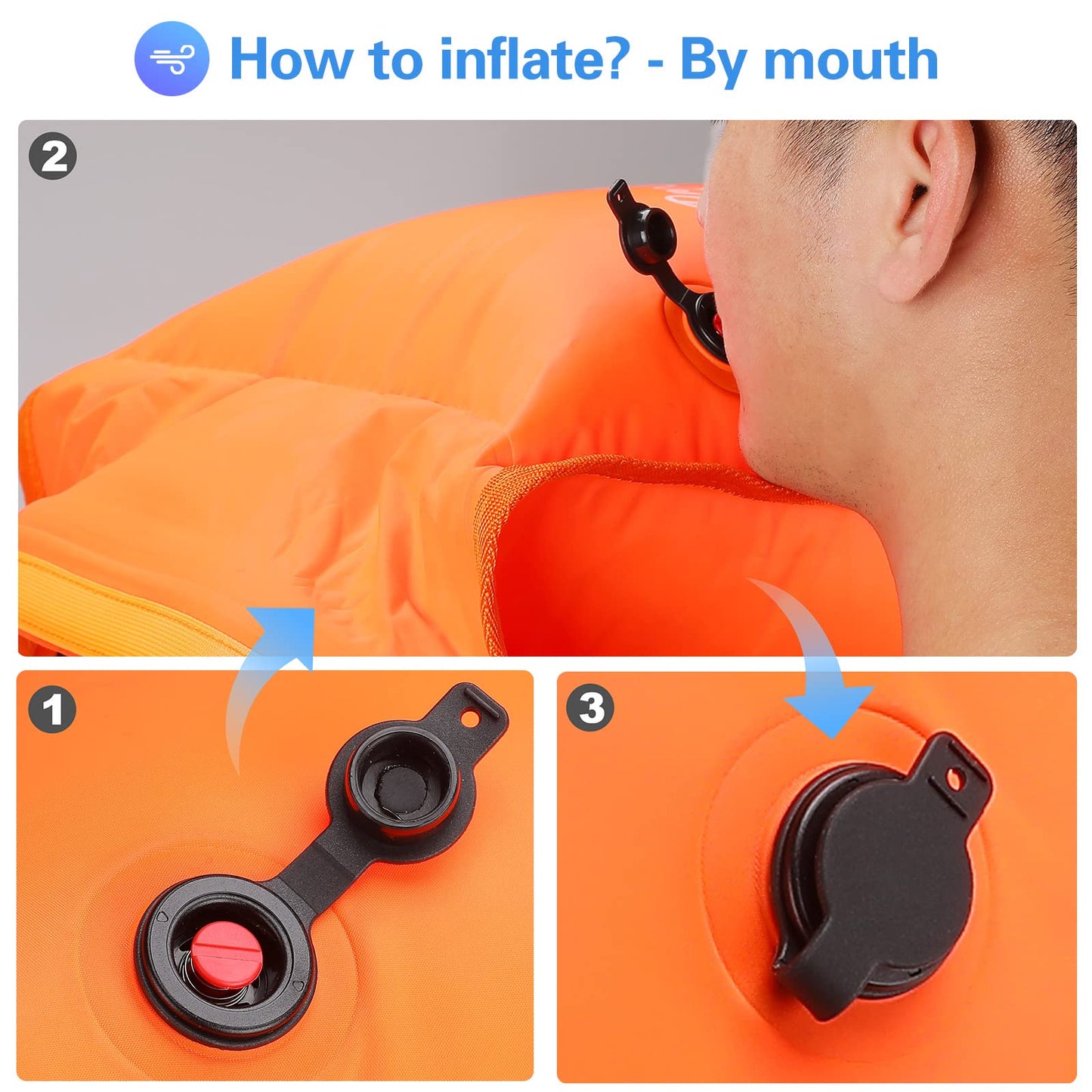 How to inflate? - By mouth

2

1

3