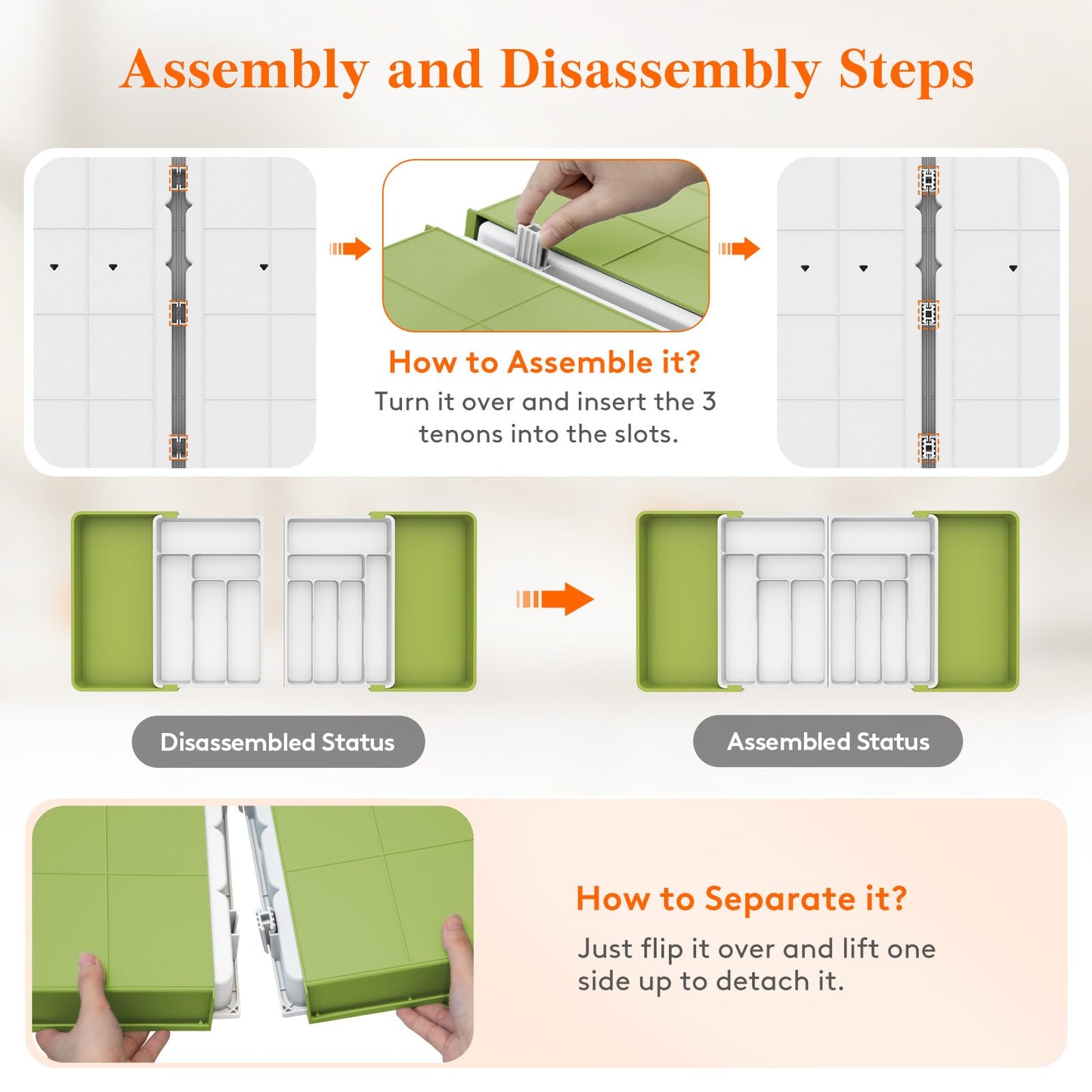 Assembly and Disassembly Steps

How to Assemble it?
Turn it over and insert the 3 tenons into the slots.

Disassembled Status

Assembled Status

How to Separate it?
Just flip it over and lift one side up to detach it.