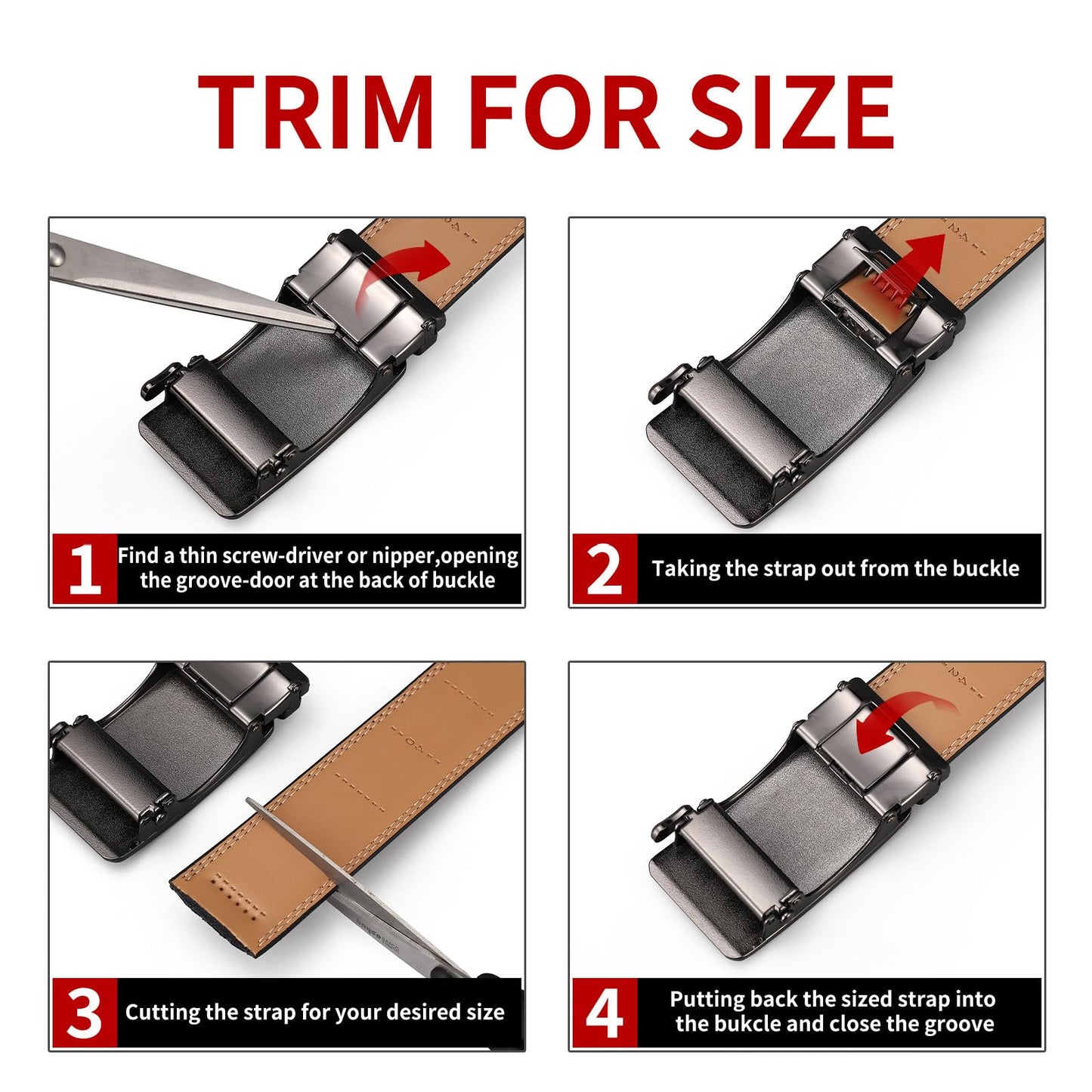 TRIM FOR SIZE

1 Find a thin screw-driver or nipper,opening the groove-door at the back of buckle

2 Taking the strap out from the buckle

3 Cutting the strap for your desired size

4 Putting back the sized strap into the bukcle and close the groove