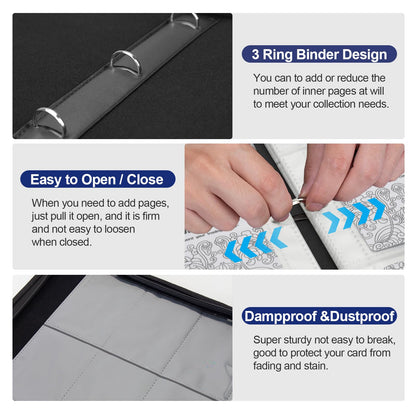 3 Ring Binder Design

You can to add or reduce the number of inner pages at will to meet your collection needs.

Easy to Open / Close

When you need to add pages, just pull it open, and it is firm and not easy to loosen when closed.

Dampproof &Dustproof

Super sturdy not easy to break, good to protect your card from fading and stain.