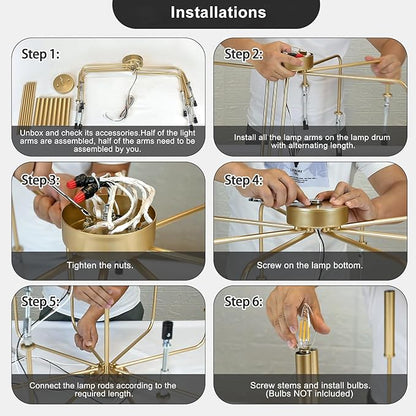 Installations

Step 1:

Unbox and check its accessories.Half of the light arms are assembled, half of the arms need to be assembled by you.

Step 2:

Install all the lamp arms on the lamp drum with alternating length.

Step 3:

Tighten the nuts.

Step 4:

Screw on the lamp bottom.

Step 5:

Connect the lamp rods according to the required length.

Step 6:

Screw stems and install bulbs. (Bulbs NOT inlcluded)