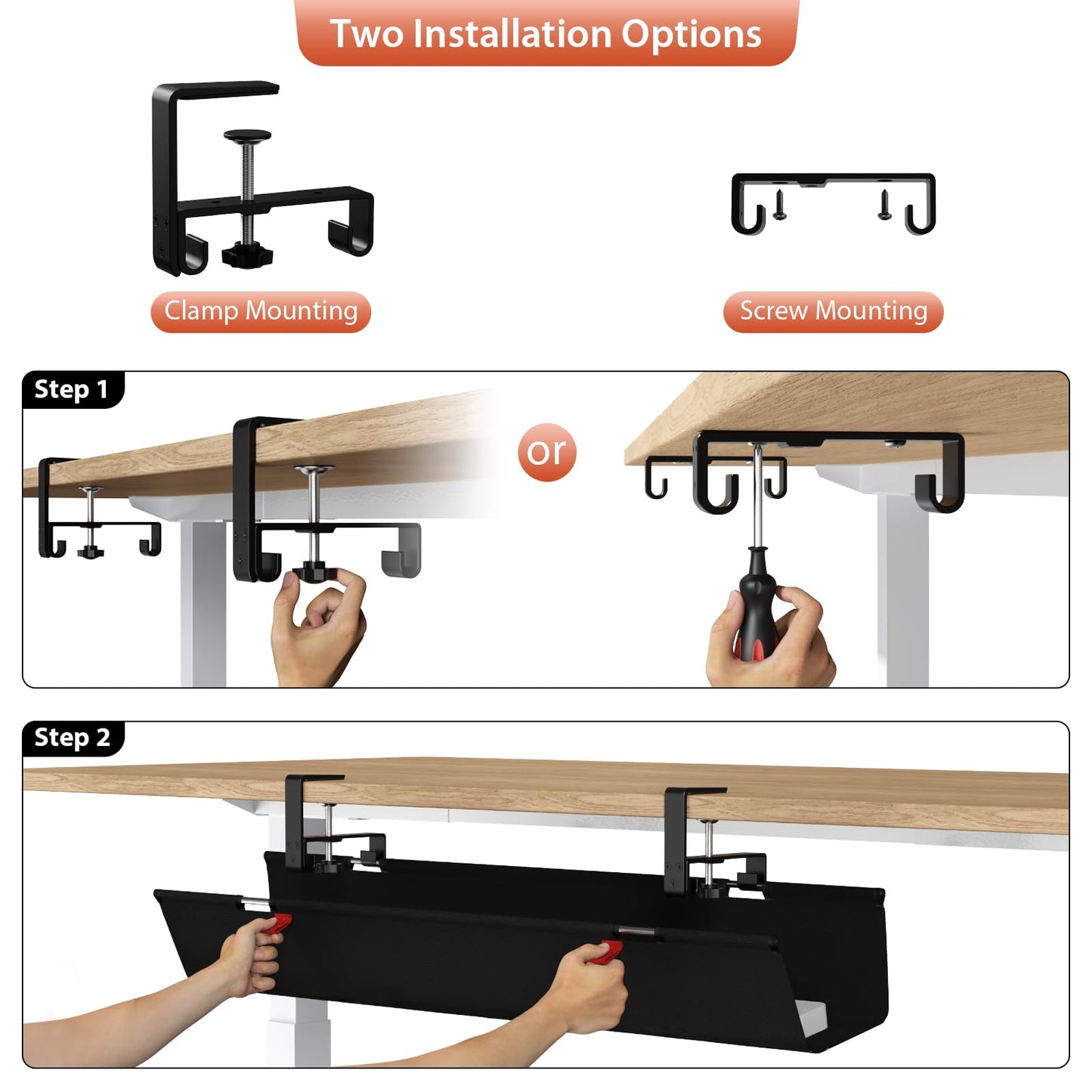 Two Installation Options

Clamp Mounting

Screw Mounting

Step 1

or

Step 2