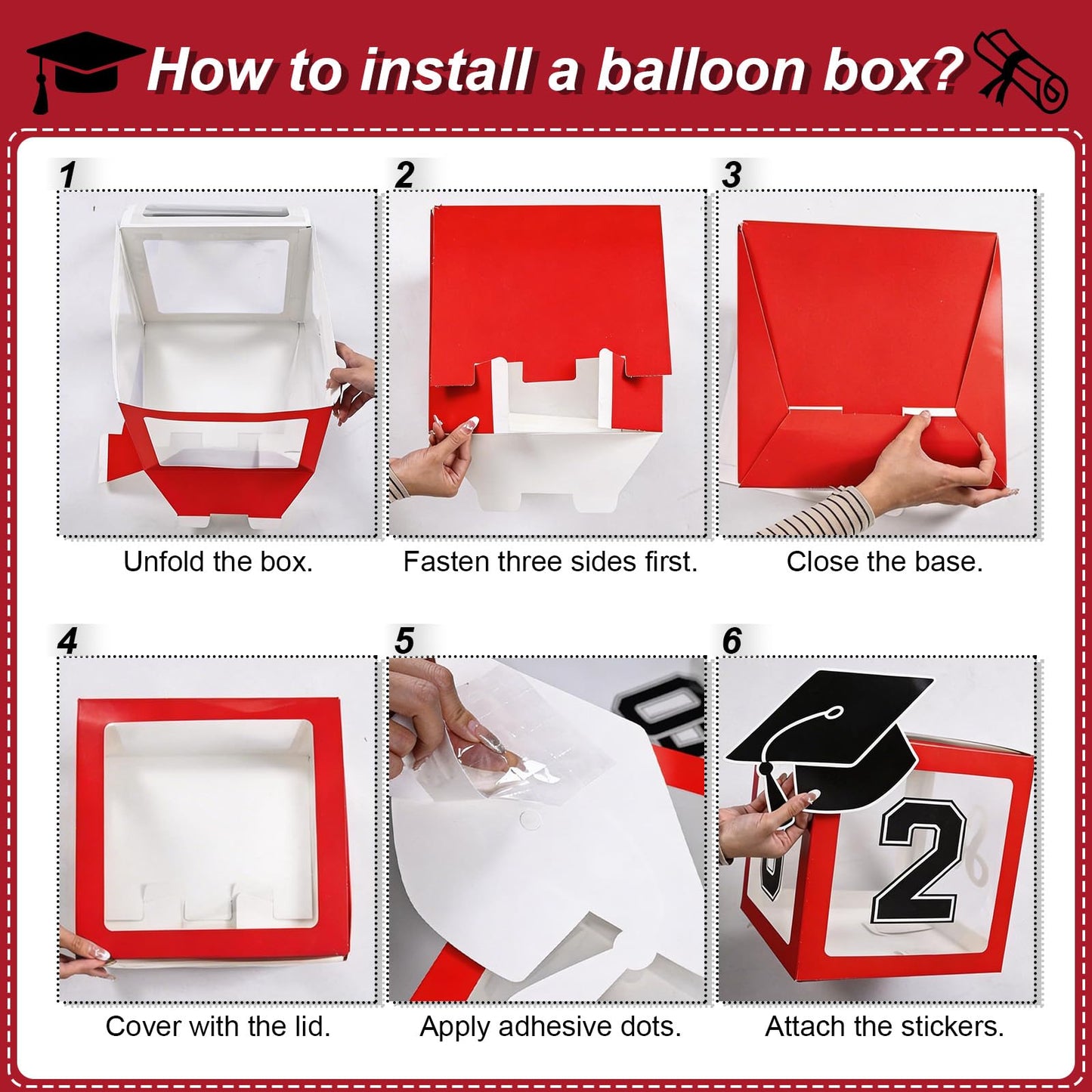 How to install a balloon box?

1

Unfold the box.

2

Fasten three sides first.

3

Close the base.

4

Cover with the lid.

5

Apply adhesive dots.

6

2

Attach the stickers.