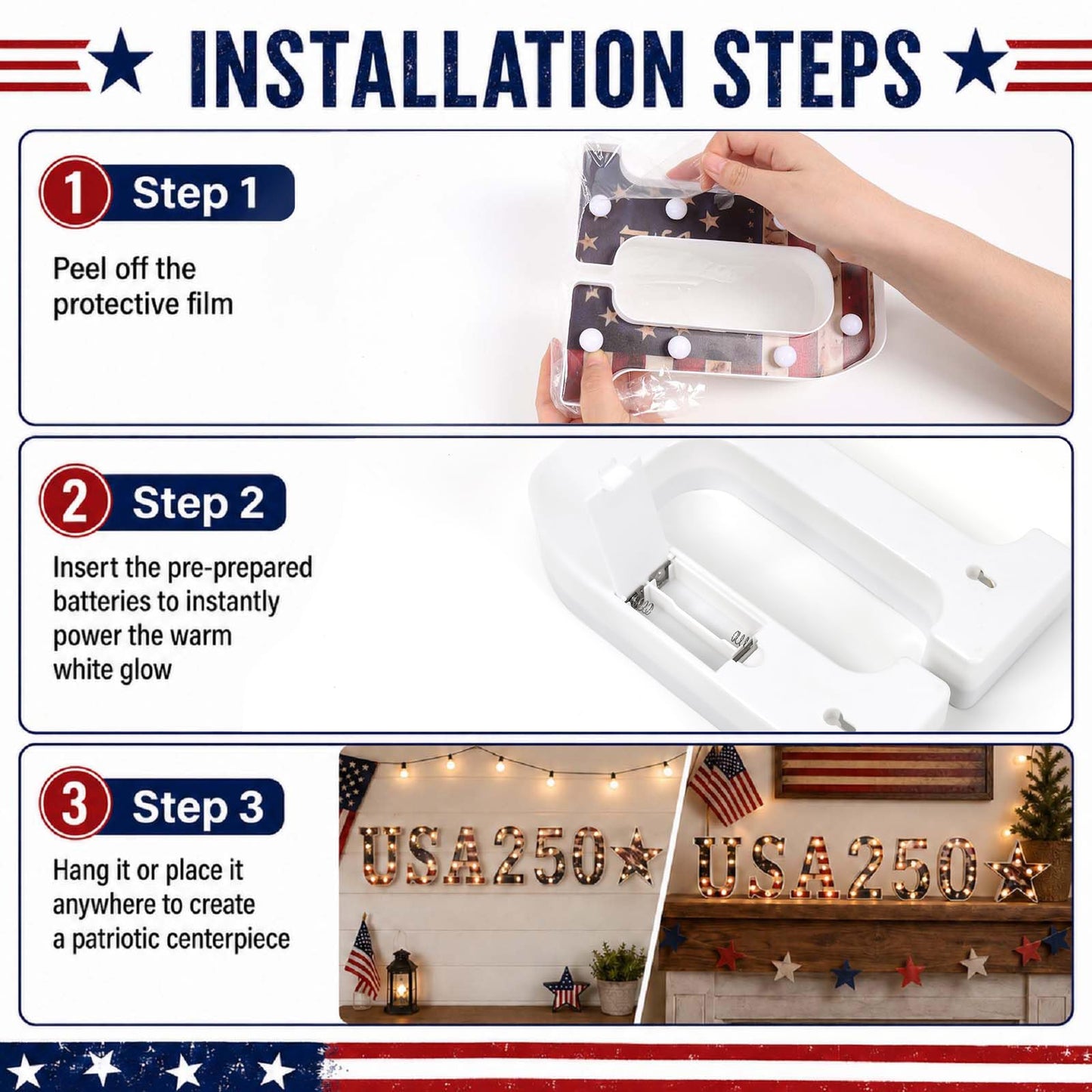 INSTALLATION STEPS

1 Step 1

Peel off the protective film

2 Step 2

Insert the pre-prepared batteries to instantly power the warm white glow

3 Step 3

Hang it or place it anywhere to create a patriotic centerpiece

USA250

USA250