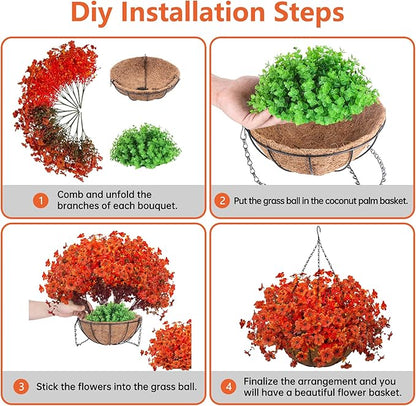 Diy Installation Steps

1 Comb and unfold the branches of each bouquet.

2 Put the grass ball in the coconut palm basket.

3 Stick the flowers into the grass ball.

4 Finalize the arrangement and you will have a beautiful flower basket.