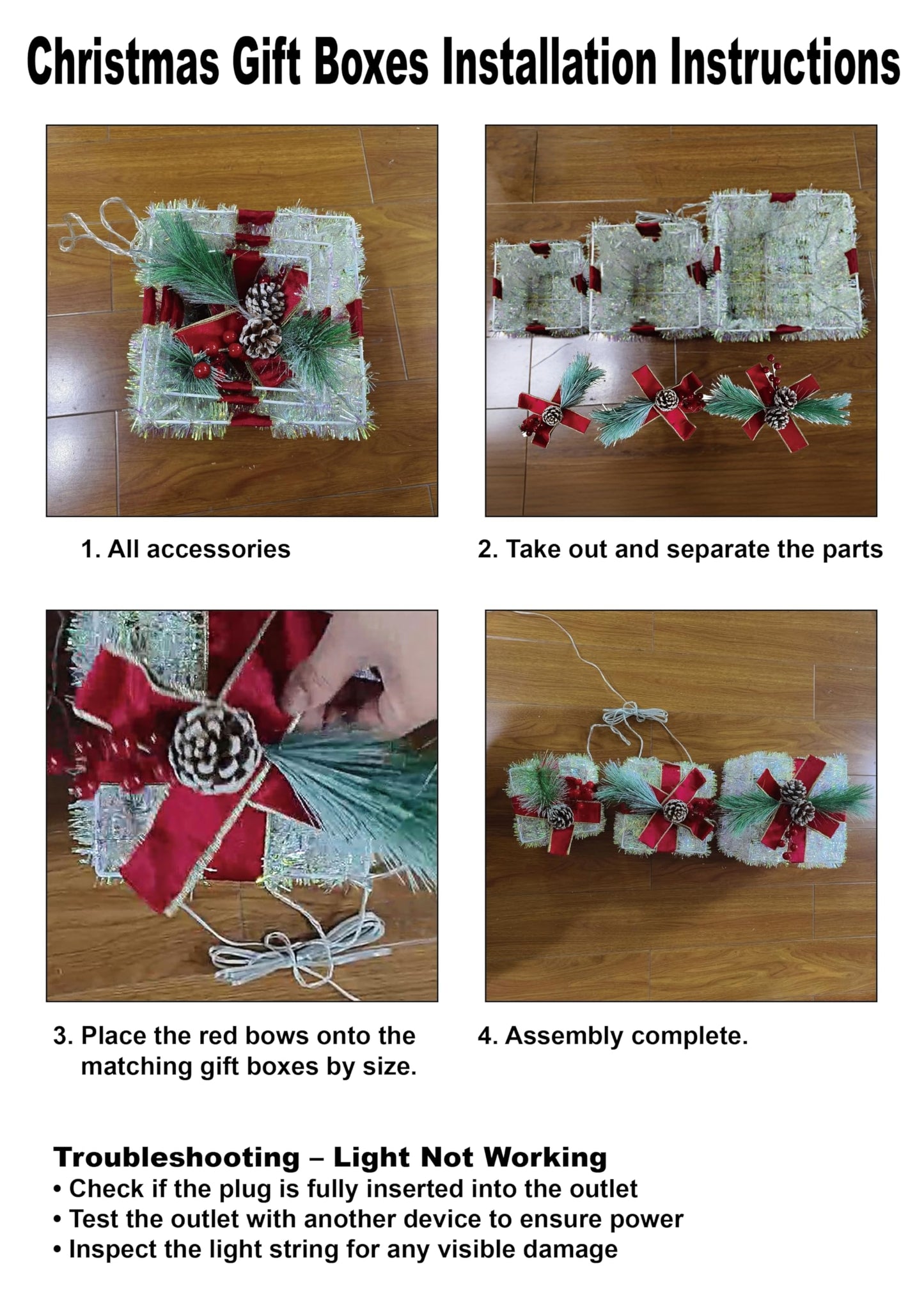 Christmas Gift Boxes Installation Instructions

1. All accessories

2. Take out and separate the parts

3. Place the red bows onto the matching gift boxes by size.

4. Assembly complete.

Troubleshooting – Light Not Working
• Check if the plug is fully inserted into the outlet
• Test the outlet with another device to ensure power
• Inspect the light string for any visible damage