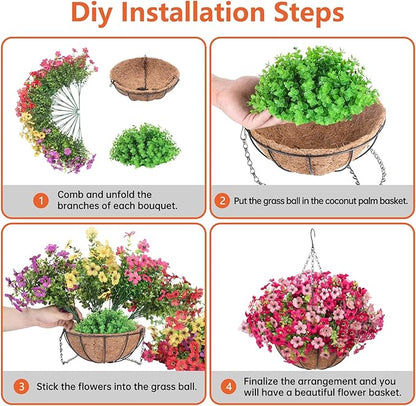 Diy Installation Steps

1 Comb and unfold the branches of each bouquet.

2 Put the grass ball in the coconut palm basket.

3 Stick the flowers into the grass ball.

4 Finalize the arrangement and you will have a beautiful flower basket.