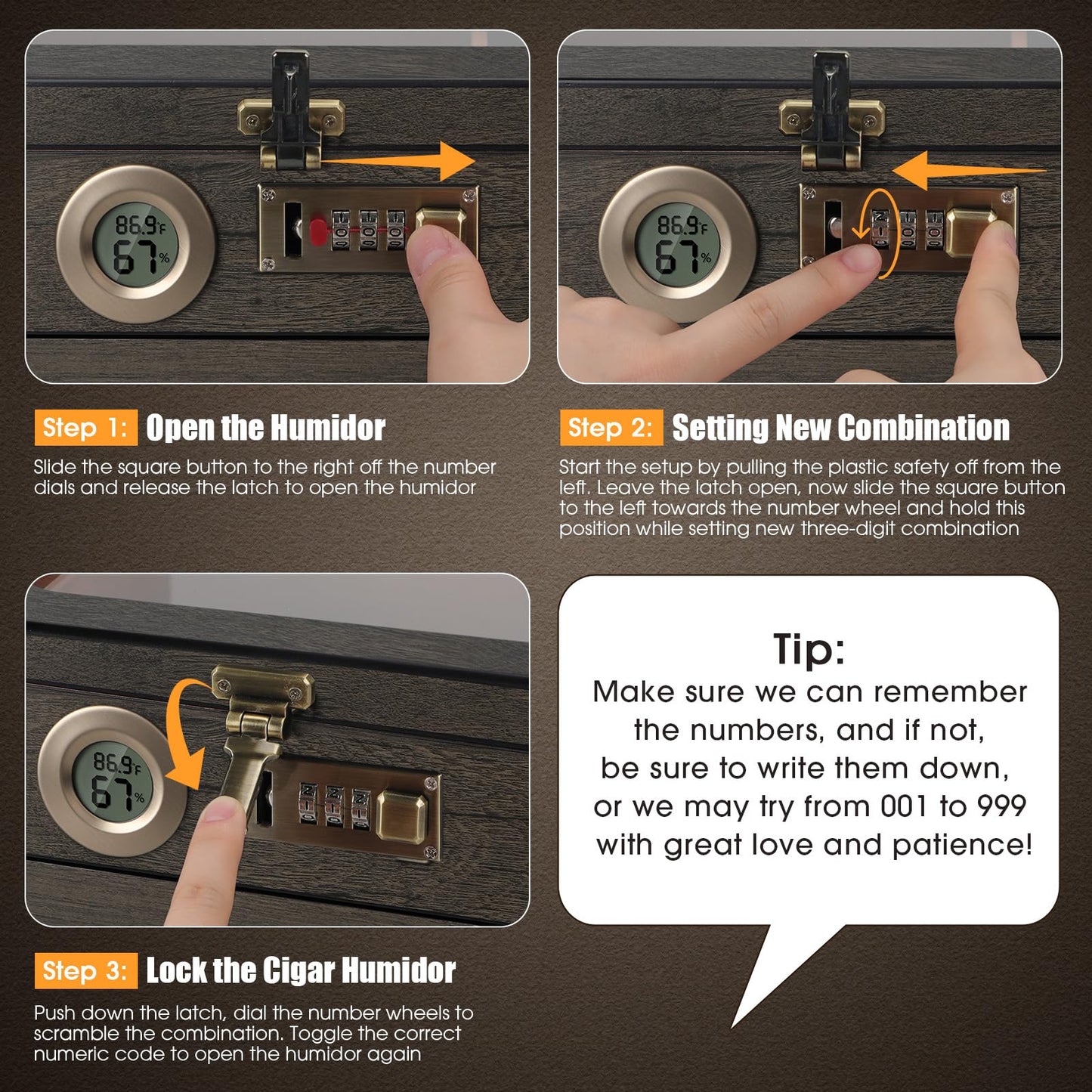 86.9°F
67%

Step 1: Open the Humidor

Slide the square button to the right off the number dials and release the latch to open the humidor

86.9°F
67%

Step 2: Setting New Combination

Start the setup by pulling the plastic safety off from the left. Leave the latch open, now slide the square button to the left towards the number wheel and hold this position while setting new three-digit combination

86.9°F
67%

Step 3: Lock the Cigar Humidor

Push down the latch, dial the number wheels to scramble the combination. Toggle the correct numeric code to open the humidor again

Tip:
Make sure we can remember the numbers, and if not, be sure to write them down, or we may try from 001 to 999 with great love and patience!