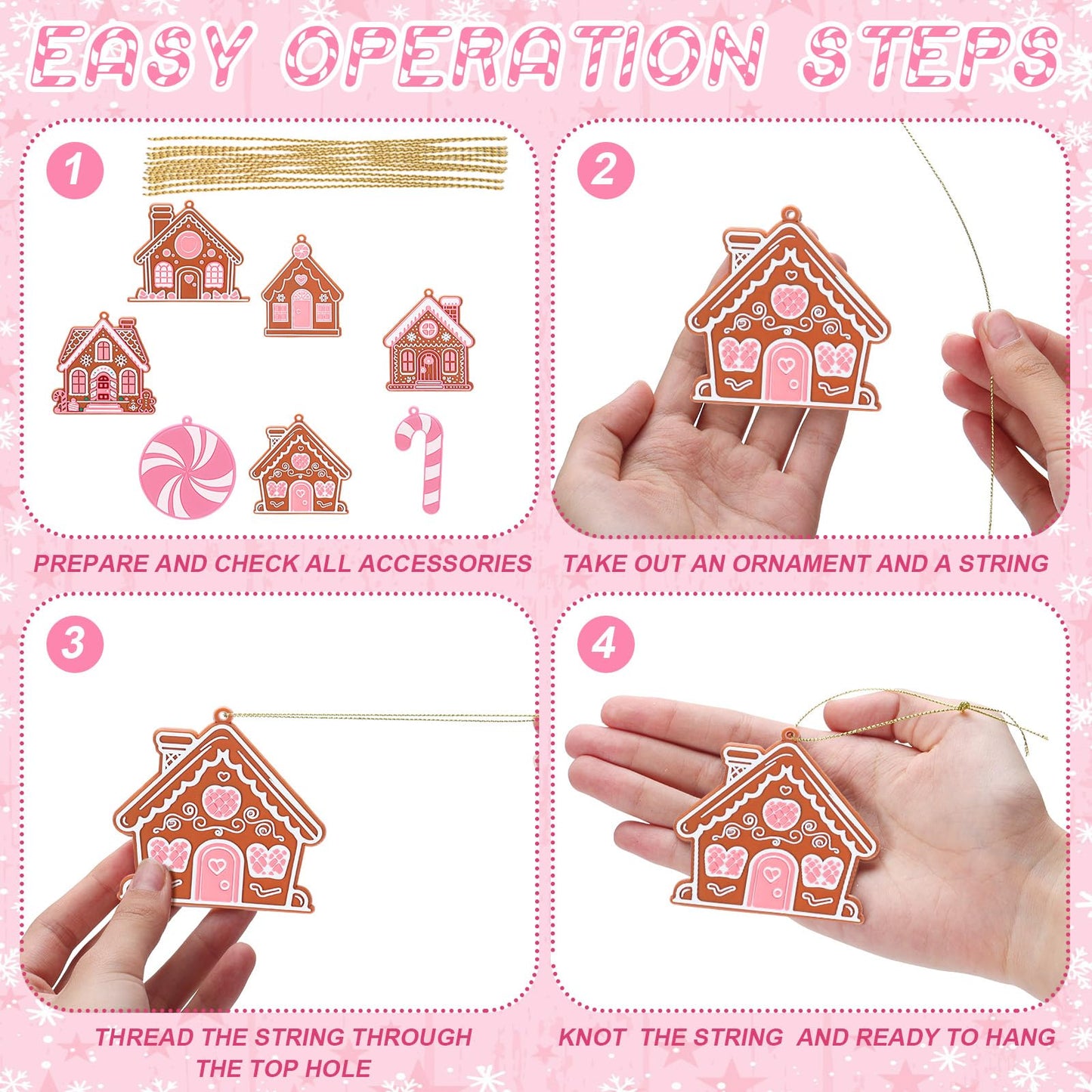 EASY OPERATION STEPS

1

PREPARE AND CHECK ALL ACCESSORIES

2

TAKE OUT AN ORNAMENT AND A STRING

3

THREAD THE STRING THROUGH THE TOP HOLE

4

KNOT THE STRING AND READY TO HANG