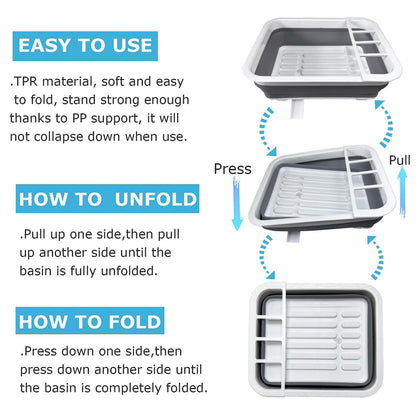 EASY TO USE

.TPR material, soft and easy to fold, stand strong enough thanks to PP support, it will not collapse down when use.

HOW TO UNFOLD

.Pull up one side,then pull up another side until the basin is fully unfolded.

HOW TO FOLD

.Press down one side,then press down another side until the basin is completely folded.

Press

Pull