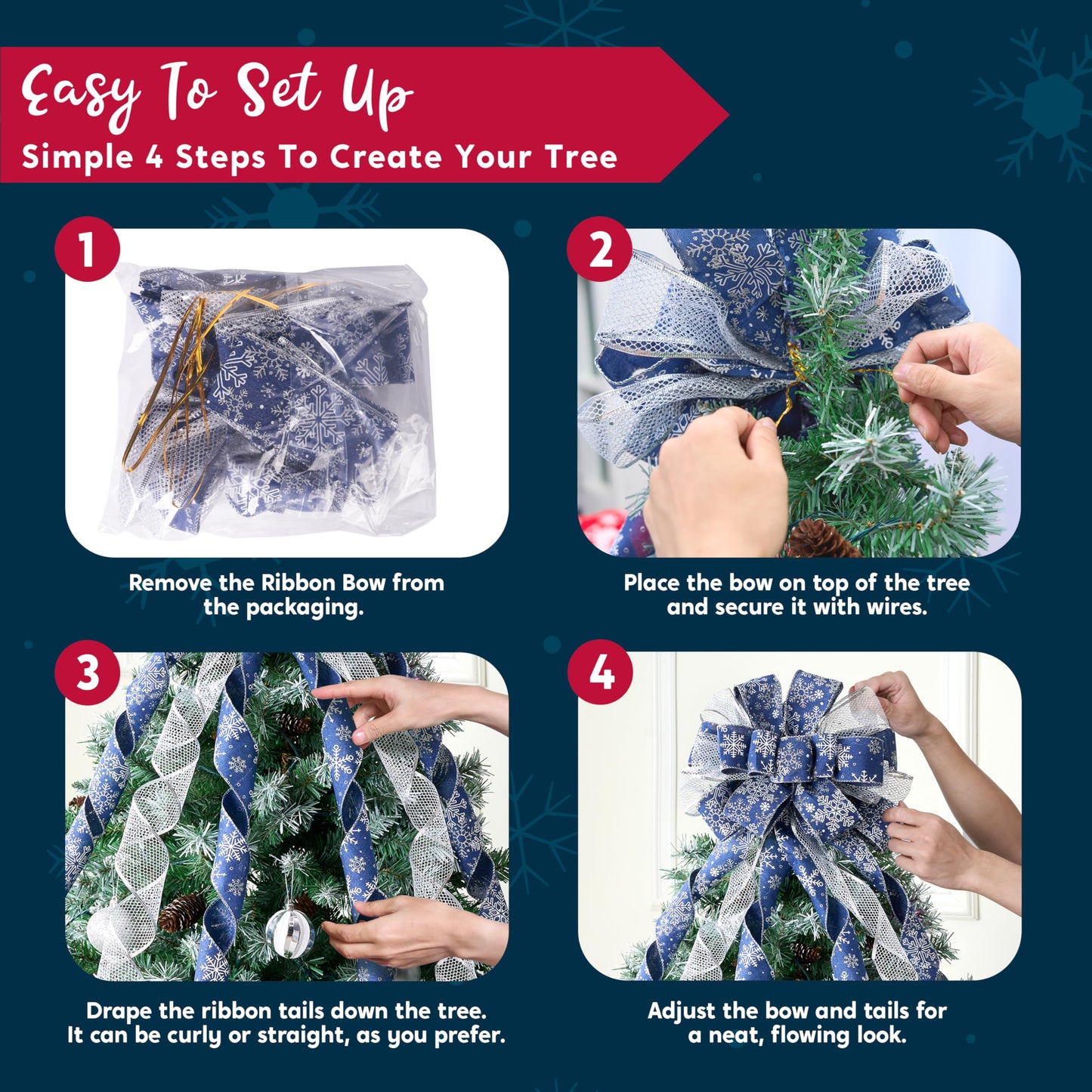 Easy To Set Up
Simple 4 Steps To Create Your Tree

1

Remove the Ribbon Bow from the packaging.

2

Place the bow on top of the tree and secure it with wires.

3

Drape the ribbon tails down the tree. It can be curly or straight, as you prefer.

4

Adjust the bow and tails for a neat, flowing look.